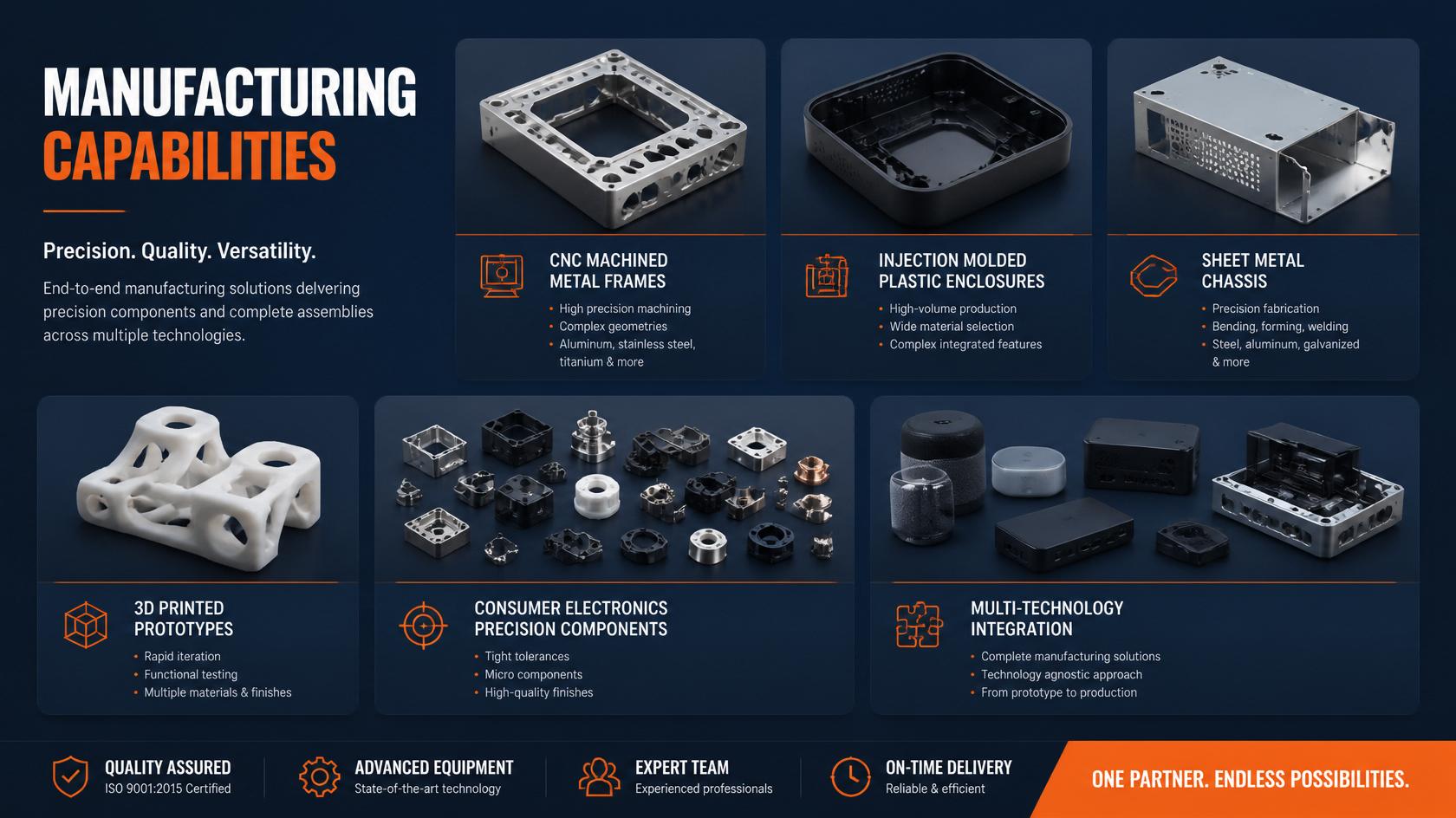 MANUFACTURING
CAPABILITIES

Precision. Quality. Versatility.

End-to-end manufacturing solutions delvering precision components and complete assemblies across multiple technologies.

CNC MACHINED
METAL FRAMES

• High precision machining
• Complex geometries
• Aluminum, stainless steel, titanium & more

INJECTION MOLDED
PLASTIC ENCLOSURES

• High-volume production
• Wide material selection
• Complex integrated features

SHEET METAL
CHASSIS

• Precision fabrication
• Bending, forming, welding
• Steel, aluminum, galvanized & more

3D PRINTED
PROTOTYPES

• Rapid iteration
• Functional testing
• Multiple materials & finishes

CONSUMER ELECTRONICS
PRECISION COMPONENTS

• Tight tolerances
• Micro components
• High-quality finishes

MULTI-TECHNOLOGY
INTEGRATION

• Complete manufacturing solutions
• Technology agnostic approach
• From prototype to production

QUALITY ASSURED
ISO 9001:2015 Certified

ADVANCED EQUIPMENT
State-of-the-art technology

EXPERT TEAM
Experienced professionals

ON-TIME DELIVERY
Reliable & efficient

ONE PARTNER. ENDLESS POSSIBILITIES.